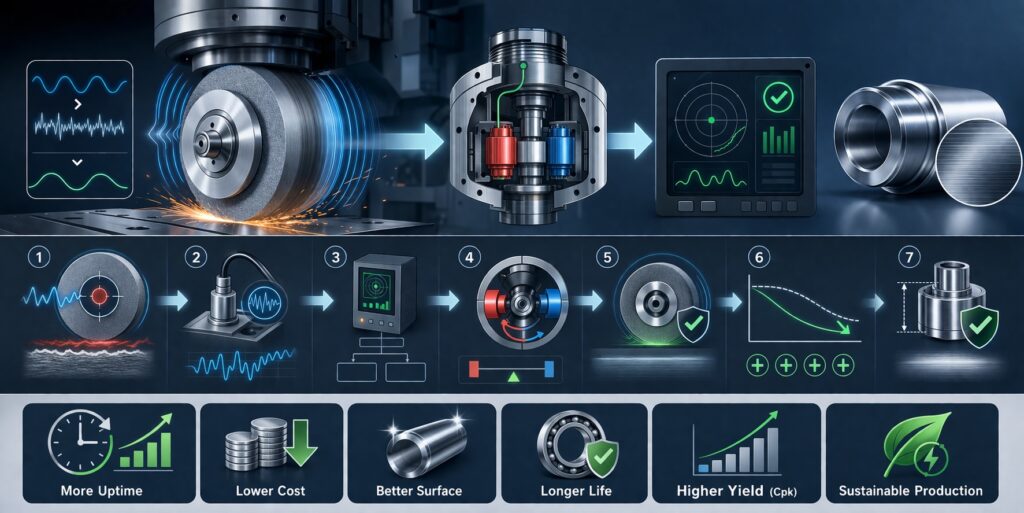 1
2
3
4
5
6
7

More Uptime
Lower Cost
Better Surface
Longer Life
Higher Yield (Cpk)
Sustainable Production