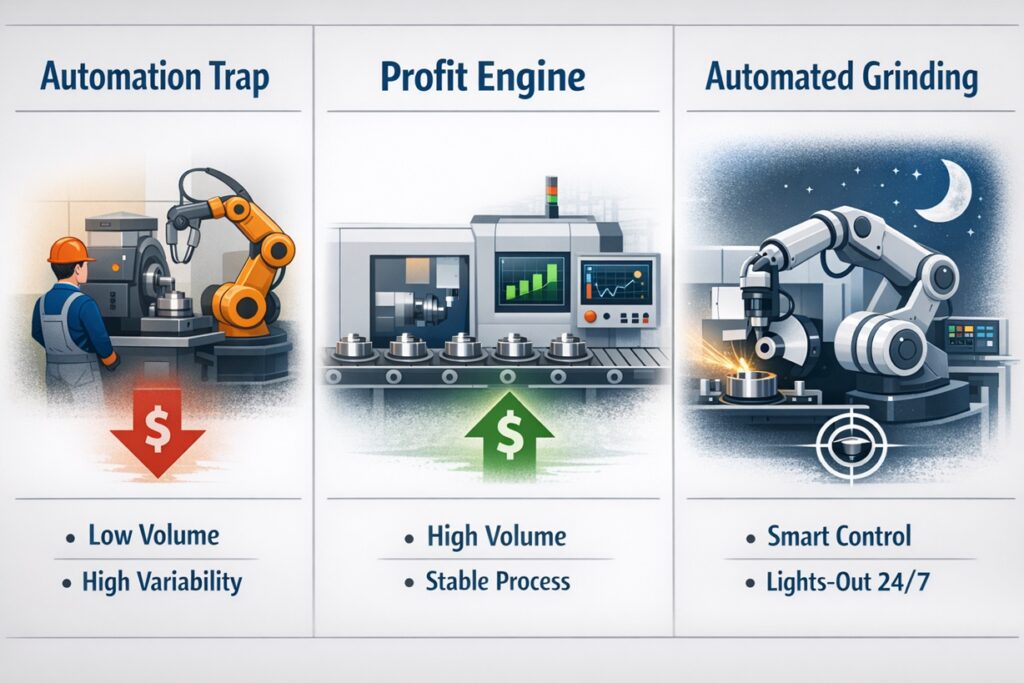 Automation Trap

$

• Low Volume
• High Variability

Profit Engine

$

• High Volume
• Stable Process

Automated Grinding

• Smart Control
• Lights-Out 24/7